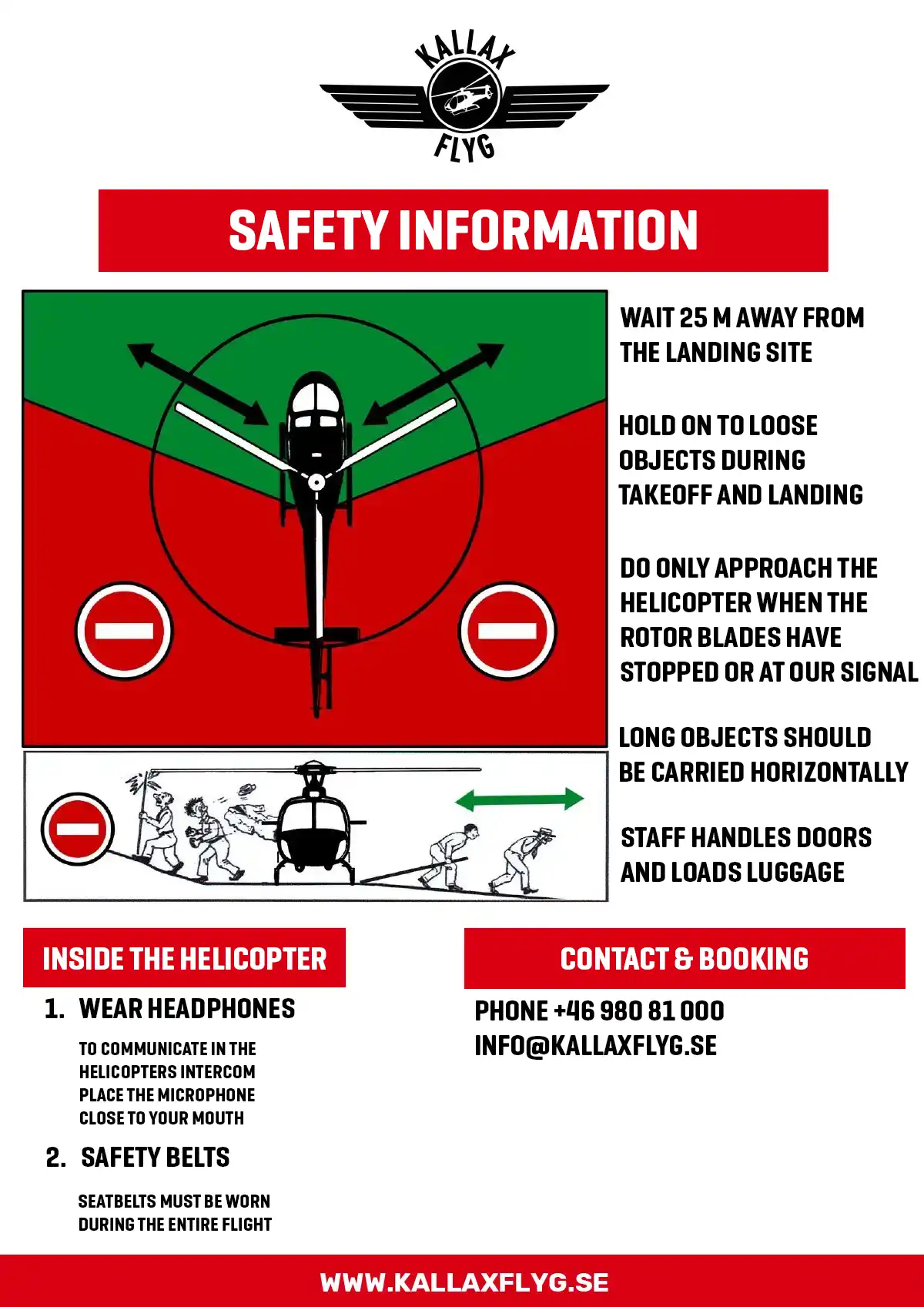 KALLAX FLYG

SAFETY INFORMATION

WAIT 25 M AWAY FROM THE LANDING SITE

HOLD ON TO LOOSE OBJECTS DURING TAKEOFF AND LANDING

DO ONLY APPROACH THE HELICOPTER WHEN THE ROTOR BLADES HAVE STOPPED OR AT OUR SIGNAL

LONG OBJECTS SHOULD BE CARRIED HORIZONTALLY

STAFF HANDLES DOORS AND LOADS LUGGAGE

INSIDE THE HELICOPTER

1. WEAR HEADPHONES

TO COMMUNICATE IN THE HELICOPTERS INTERCOM PLACE THE MICROPHONE CLOSE TO YOUR MOUTH

2. SAFETY BELTS

SEATBELTS MUST BE WORN DURING THE ENTIRE FLIGHT

CONTACT & BOOKING

PHONE +46 980 81 000
INFO@KALLAXFLYG.SE

WWW.KALLAXFLYG.SE